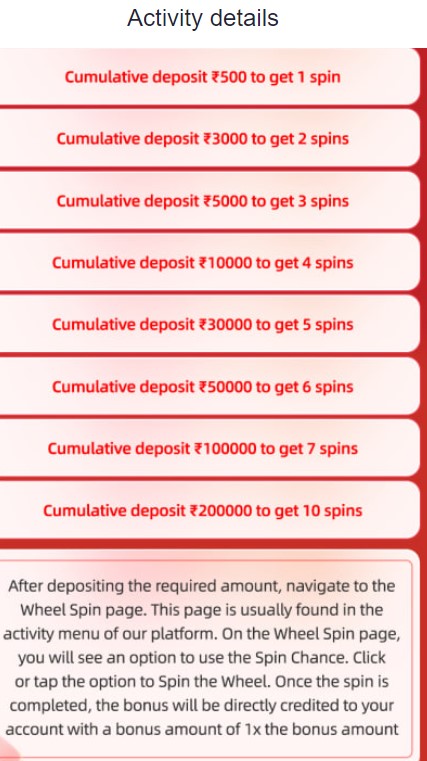 Activity details

Cumulative deposit ₹500 to get 1 spin

Cumulative deposit ₹3000 to get 2 spins

Cumulative deposit ₹5000 to get 3 spins

Cumulative deposit ₹10000 to get 4 spins

Cumulative deposit ₹30000 to get 5 spins

Cumulative deposit ₹50000 to get 6 spins

Cumulative deposit ₹100000 to get 7 spins

Cumulative deposit ₹200000 to get 10 spins

After depositing the required amount, navigate to the Wheel Spin page. This page is usually found in the activity menu of our platform. On the Wheel Spin page, you will see an option to use the Spin Chance. Click or tap the option to Spin the Wheel. Once the spin is completed, the bonus will be directly credited to your account with a bonus amount of 1x the bonus amount